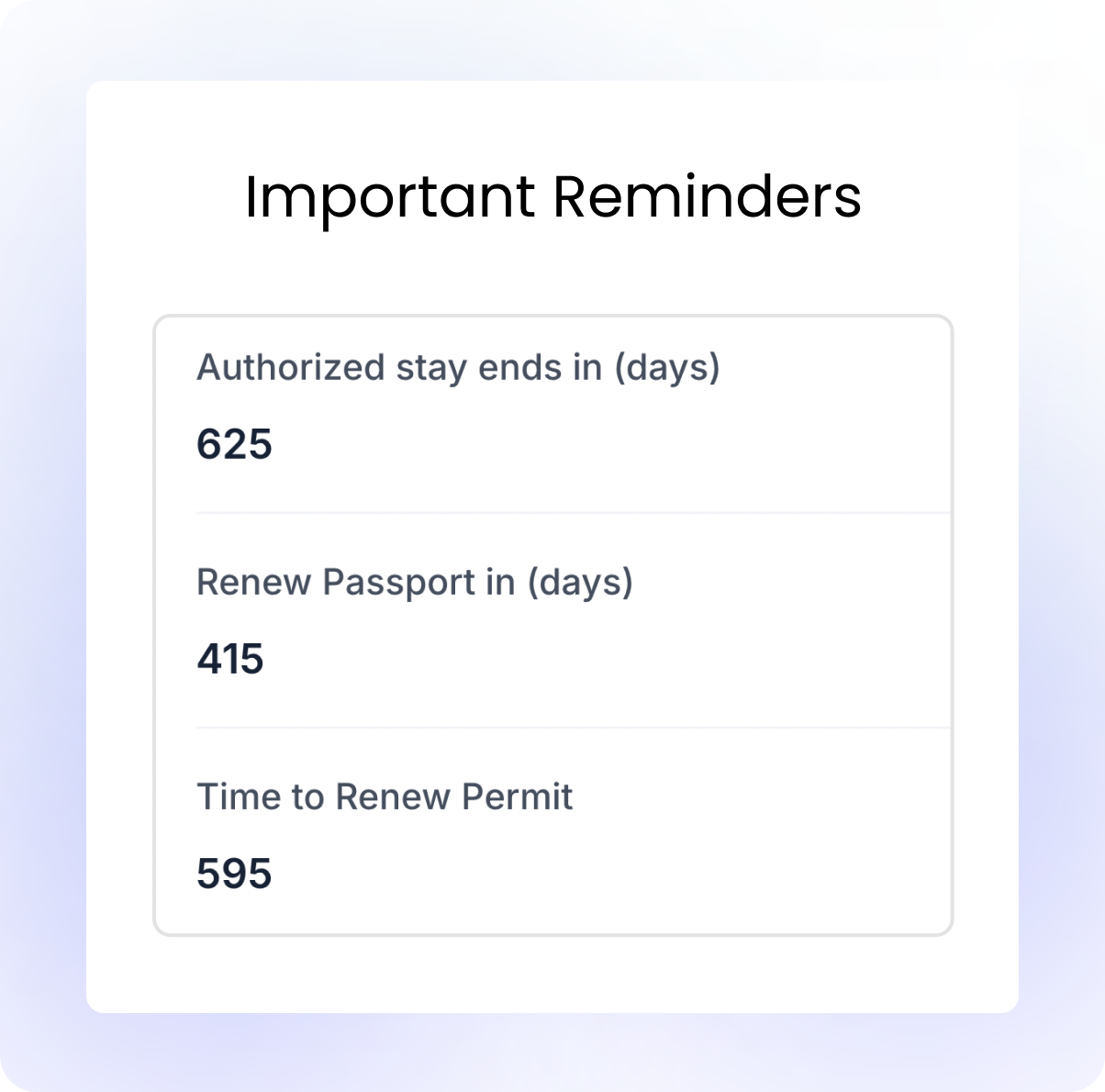 Important Reminders

Authorized stay ends in (days)

625

Renew Passport in (days)

415

Time to Renew Permit

595